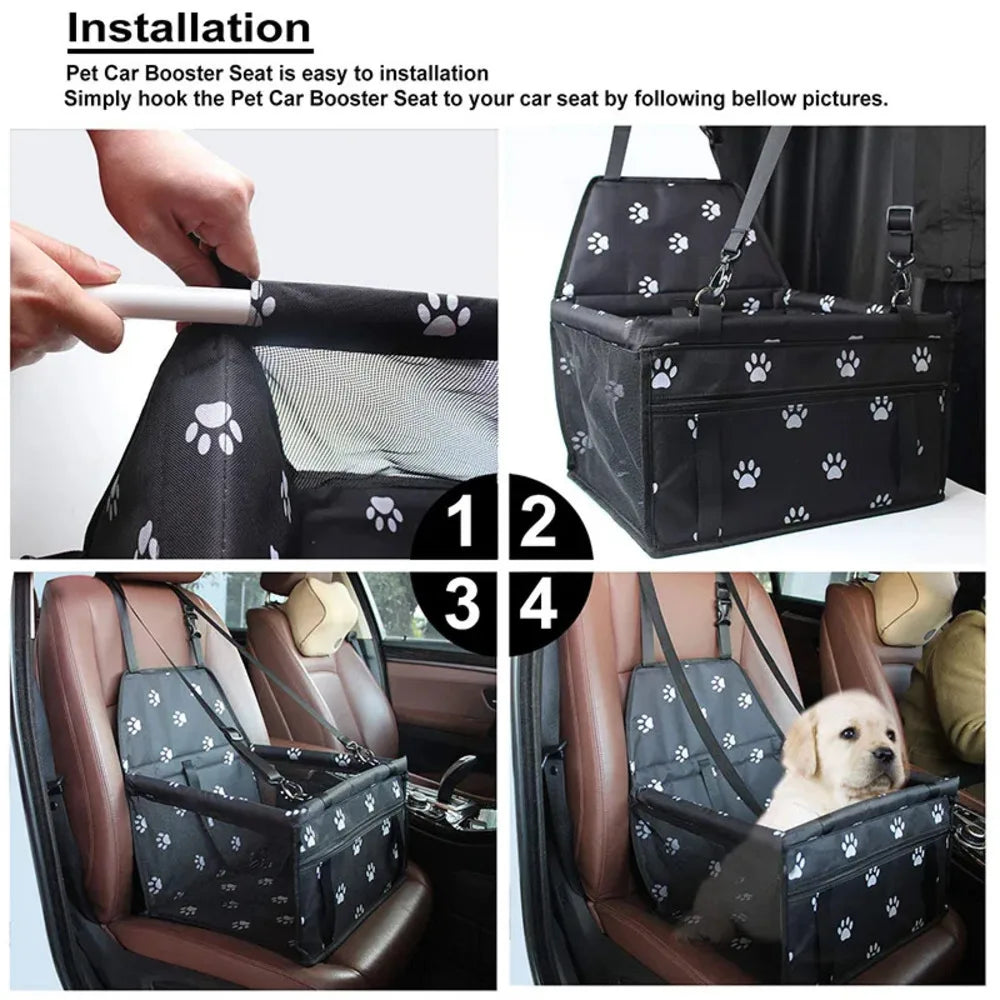 Installation

Pet Car Booster Seat is easy to installation
Simply hook the Pet Car Booster Seat to your car seat by following bellow pictures.

1 2
3 4